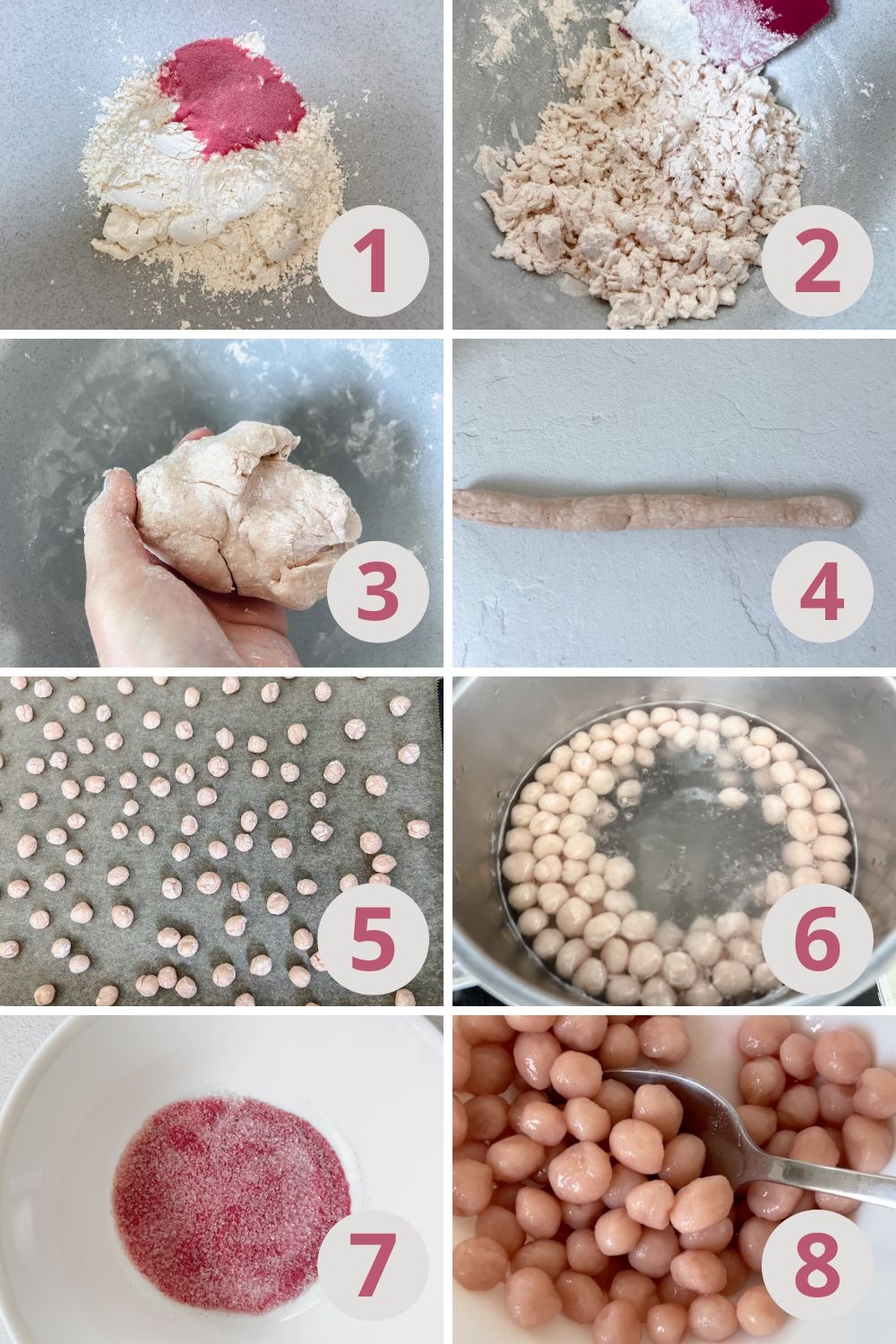 1
2
3
4
5
6
7
8